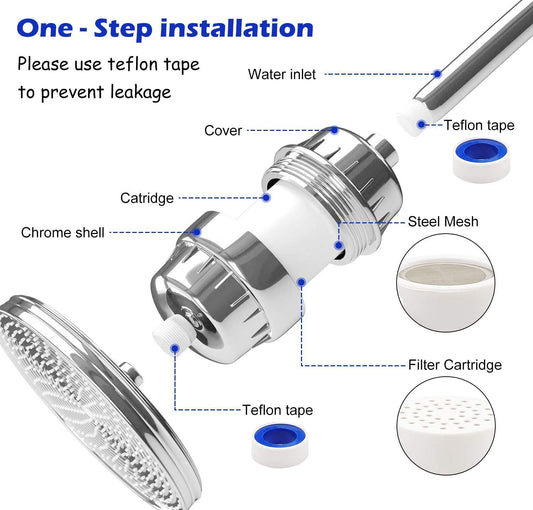 One - Step installation

Please use teflon tape to prevent leakage

Water inlet

Teflon tape

Cover

Catridge

Chrome shell

Steel Mesh

Filter Cartridge

Teflon tape